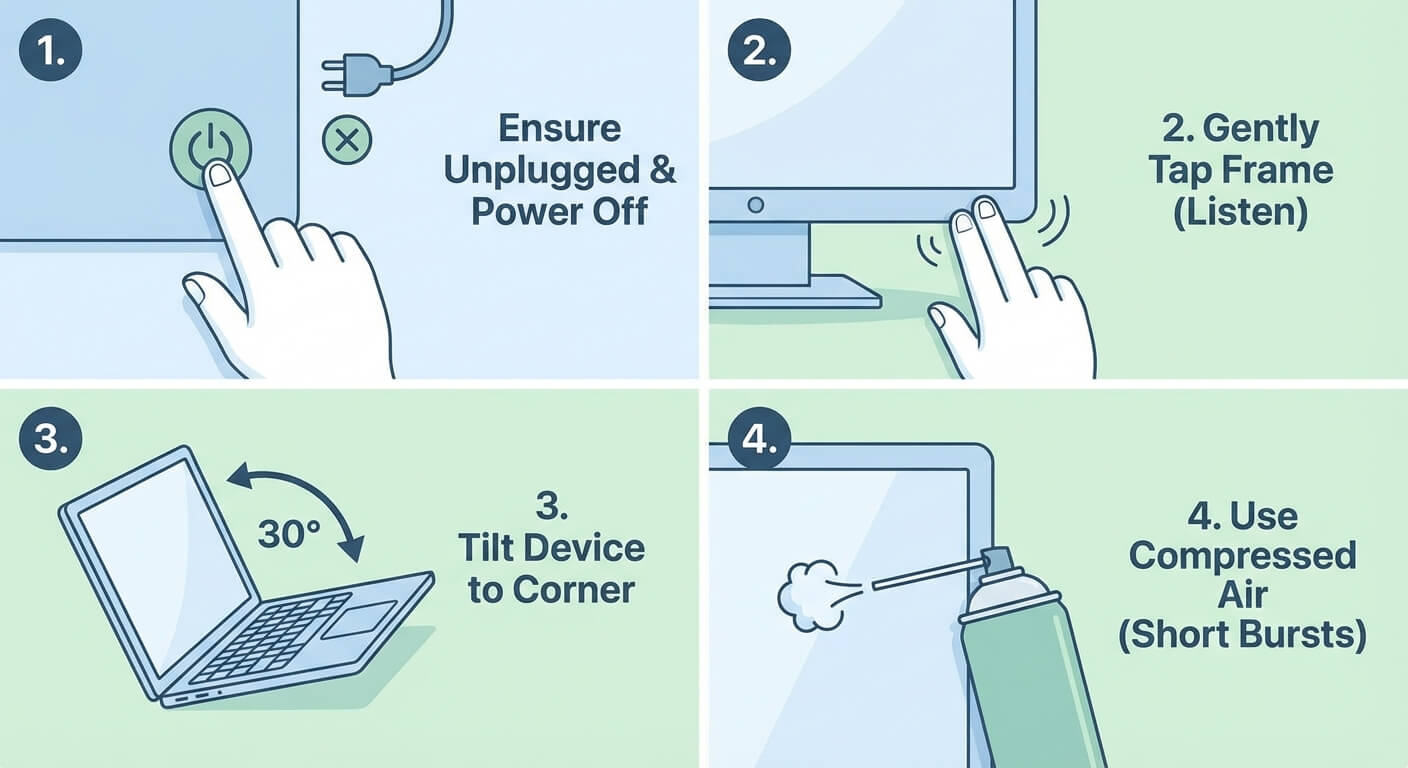 1.

Ensure Unplugged & Power Off

2.

2. Gently Tap Frame (Listen)

3.

30°

3. Tilt Device to Corner

4.

4. Use Compressed Air (Short Bursts)