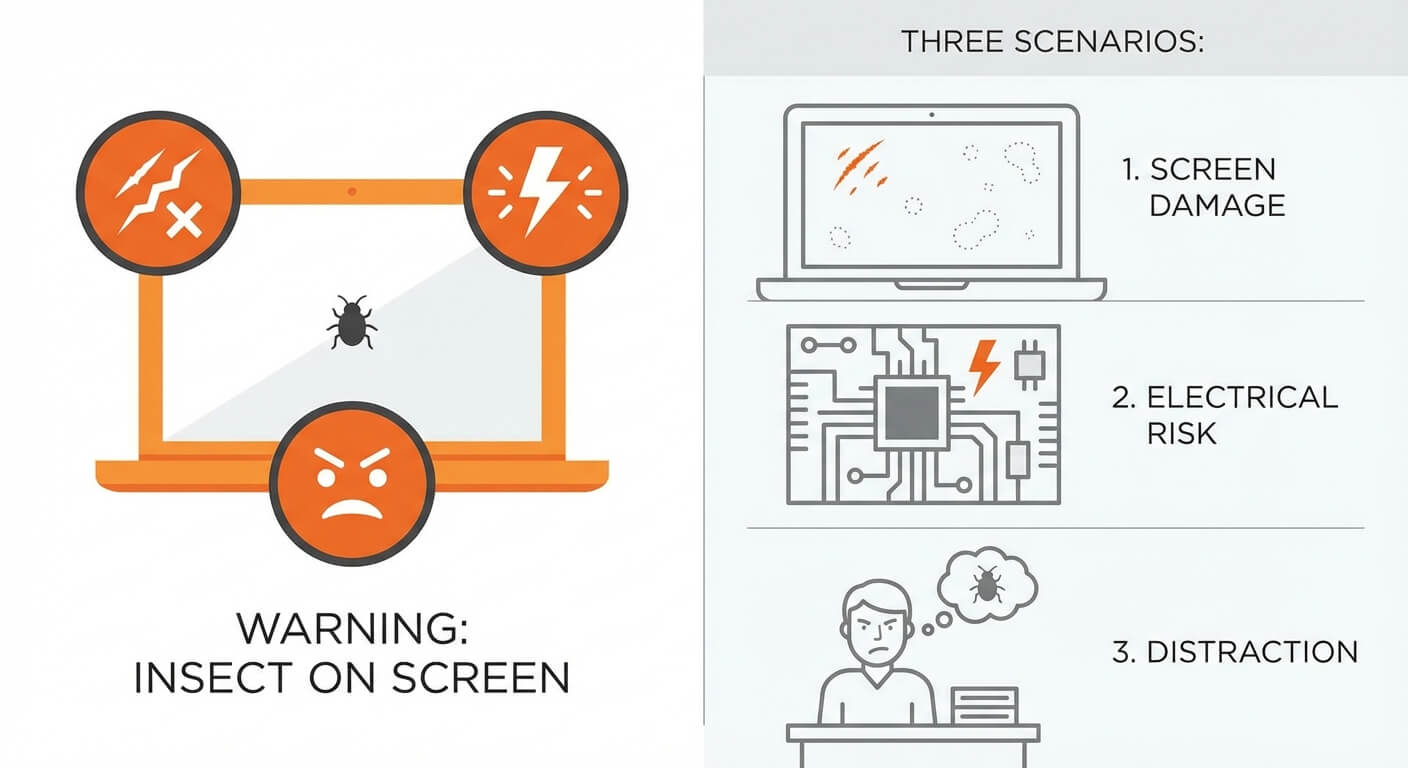 WARNING:
INSECT ON SCREEN

THREE SCENARIOS:

1. SCREEN DAMAGE

2. ELECTRICAL RISK

3. DISTRACTION