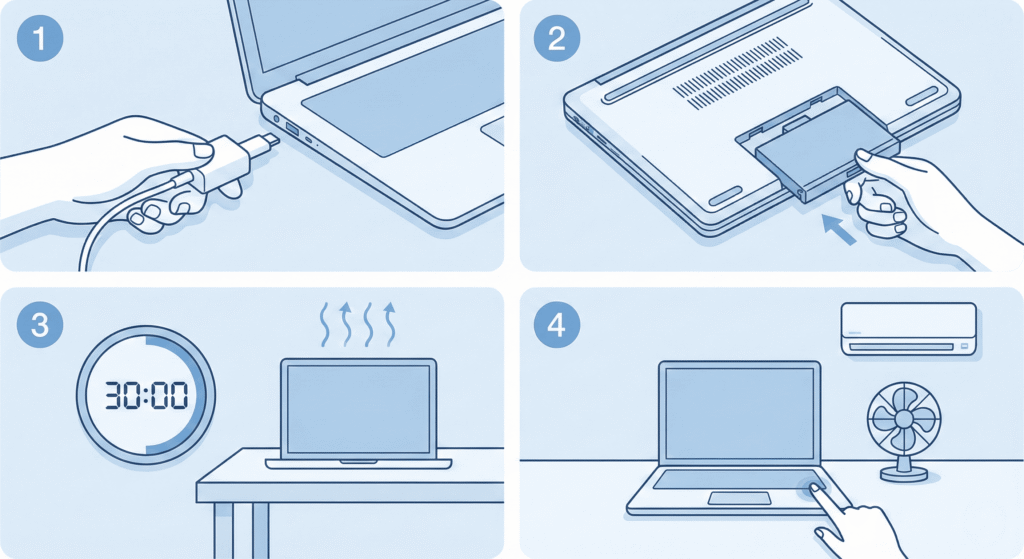 1

2

3

30:00

4