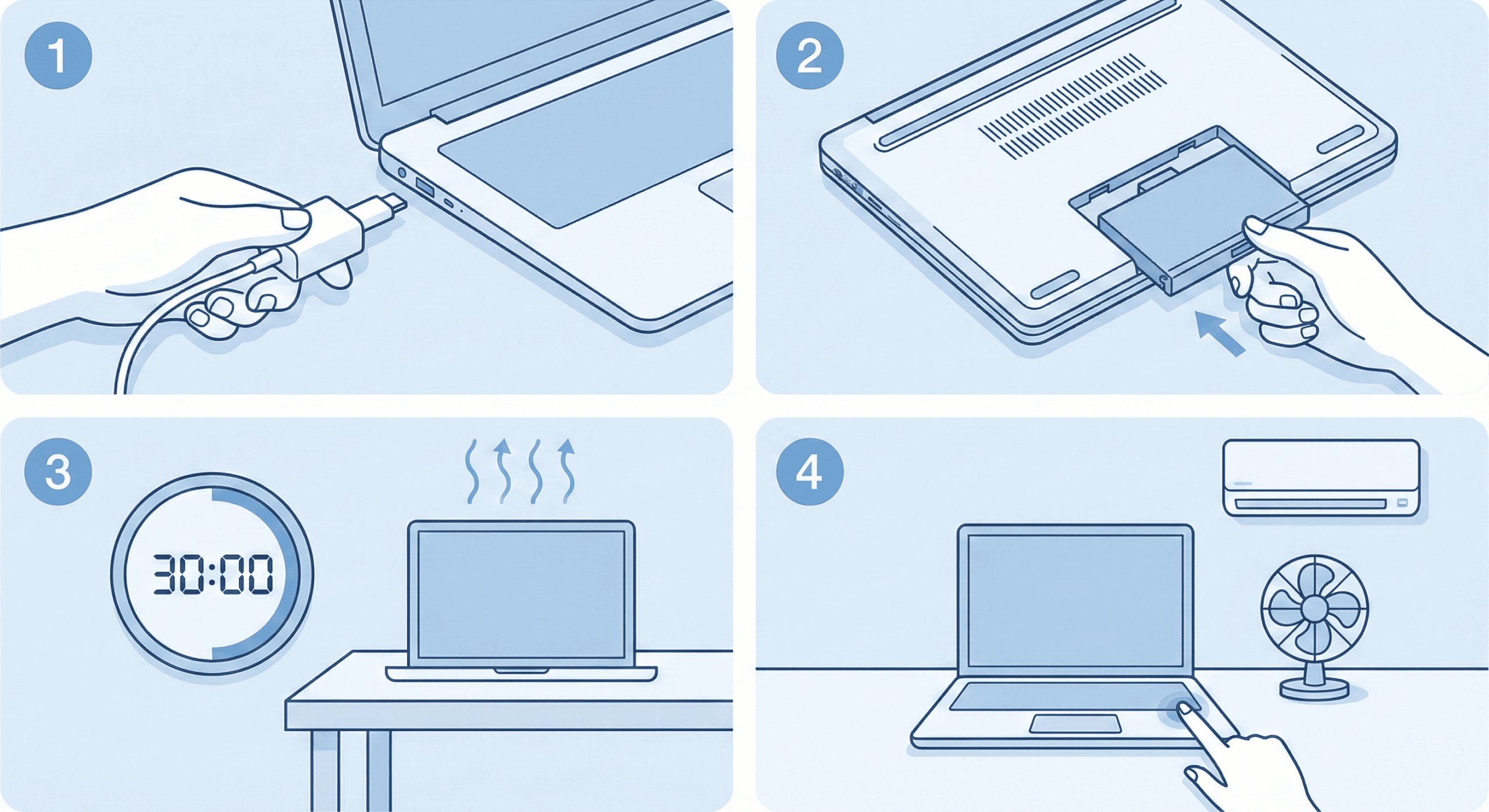 1

2

3

30:00

4