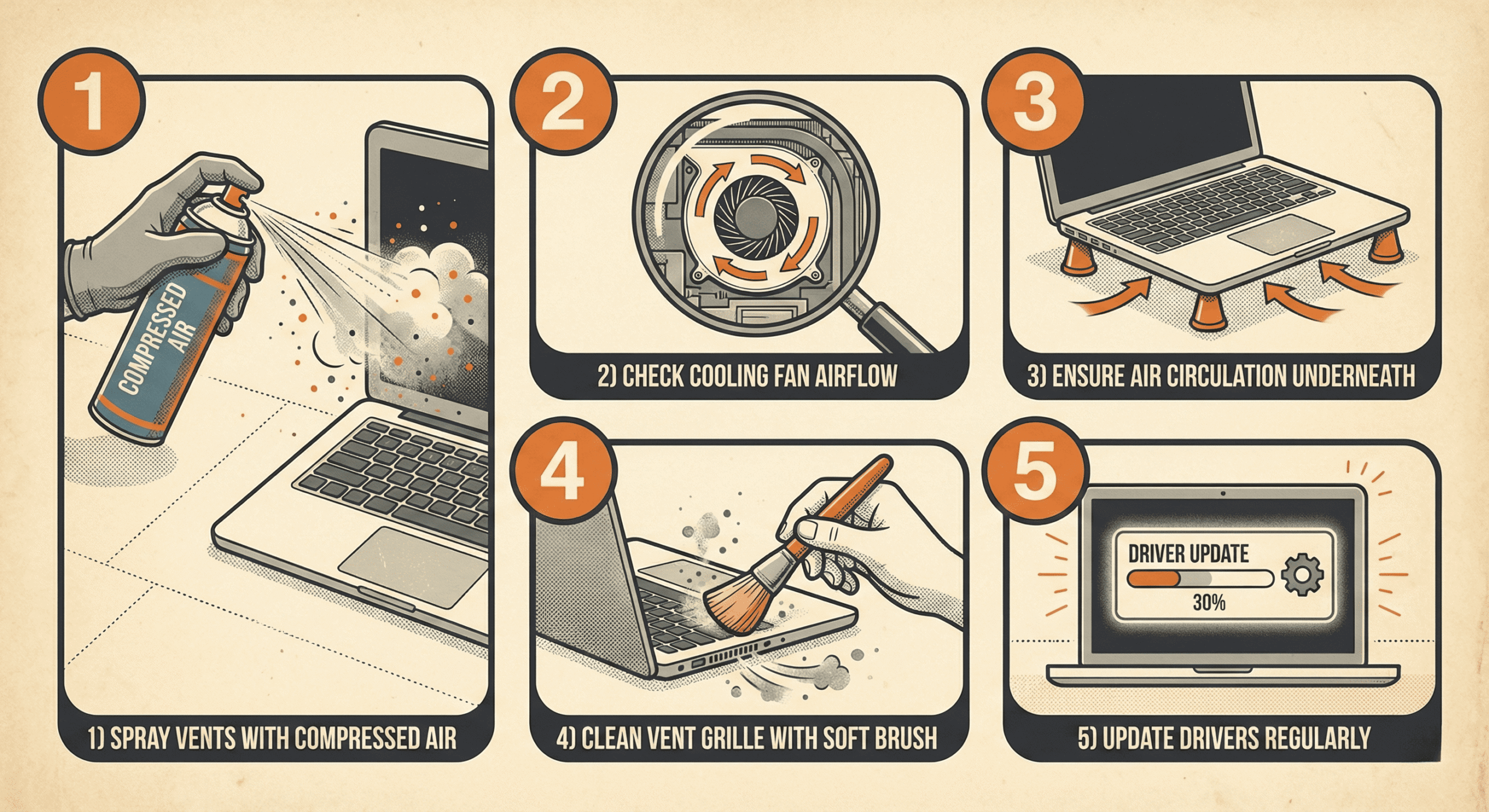 1

COMPRESSED AIR

1) SPRAY VENTS WITH COMPRESSED AIR

2

2) CHECK COOLING FAN AIRFLOW

3

3) ENSURE AIR CIRCULATION UNDERNEATH

4

4) CLEAN VENT GRILLE WITH SOFT BRUSH

5

DRIVER UPDATE

30%

5) UPDATE DRIVERS REGULARLY